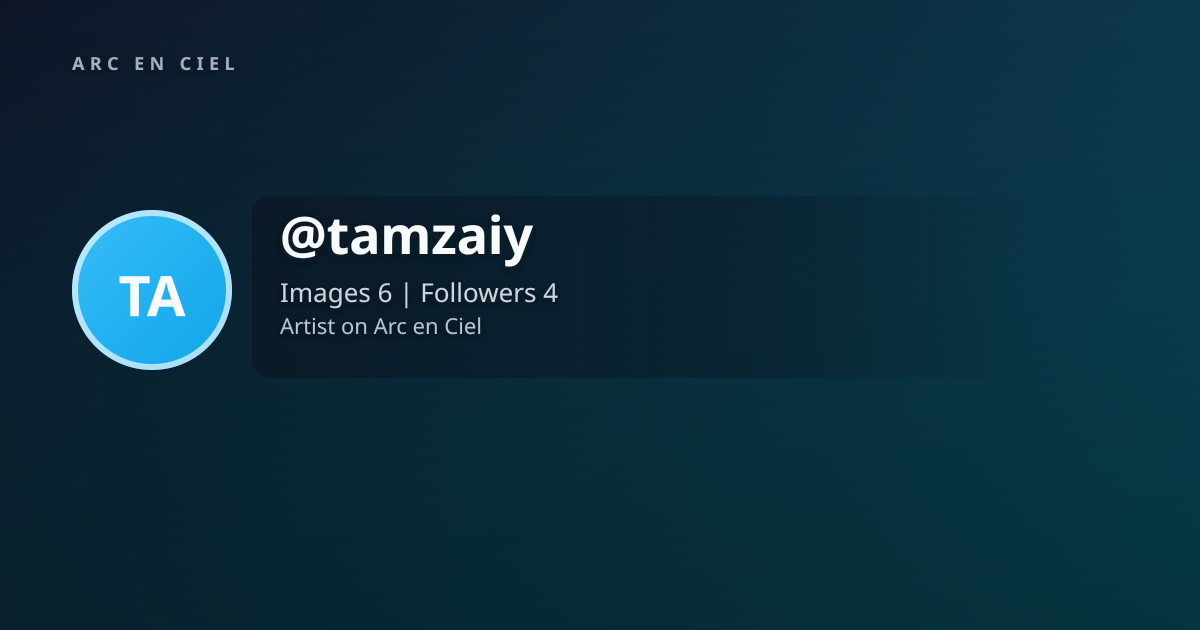 ARC EN CIEL

TA

@tamzaiy

Images 6 | Followers 4

Artist on Arc en Ciel